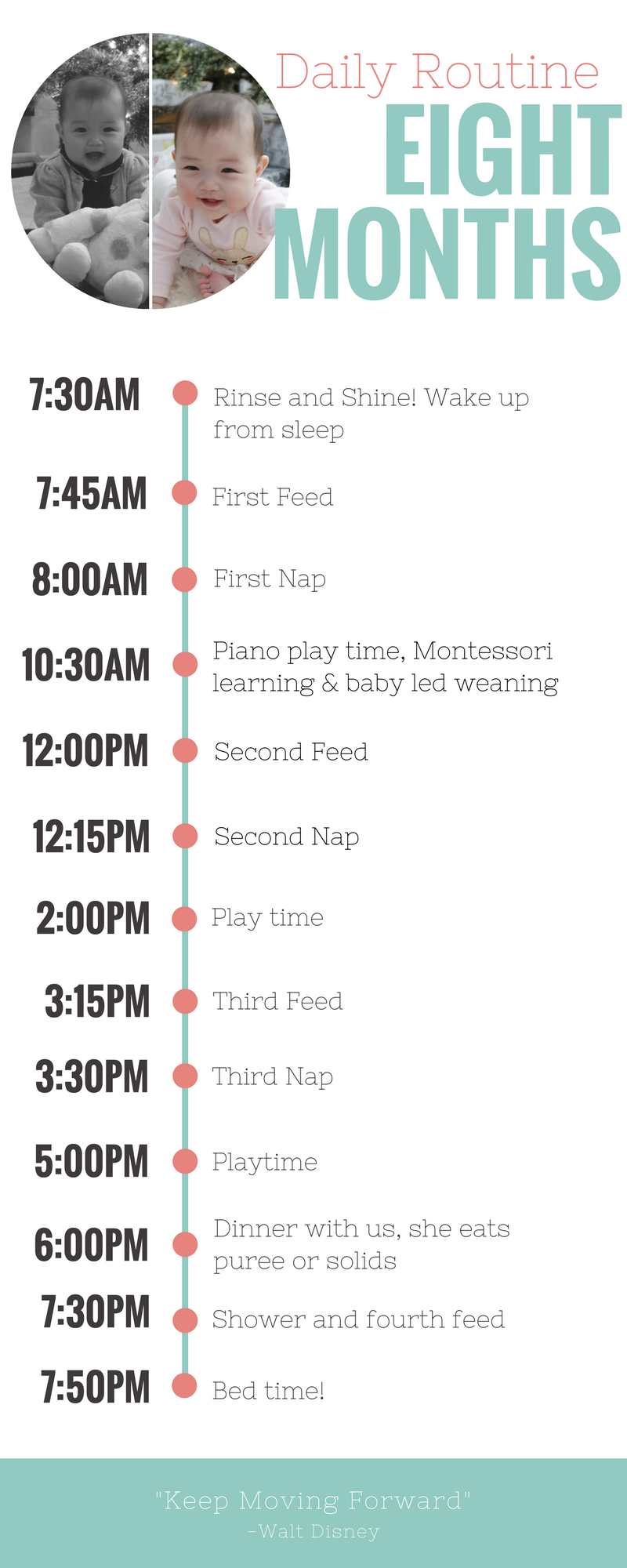 Daily Routine
EIGHT MONTHS

7:30AM Rinse and Shine! Wake up from sleep

7:45AM First Feed

8:00AM First Nap

10:30AM Piano play time, Montessori learning & baby led weaning

12:00PM Second Feed

12:15PM Second Nap

2:00PM Play time

3:15PM Third Feed

3:30PM Third Nap

5:00PM Playtime

6:00PM Dinner with us, she eats puree or solids

7:30PM Shower and fourth feed

7:50PM Bed time!

"Keep Moving Forward"
-Walt Disney